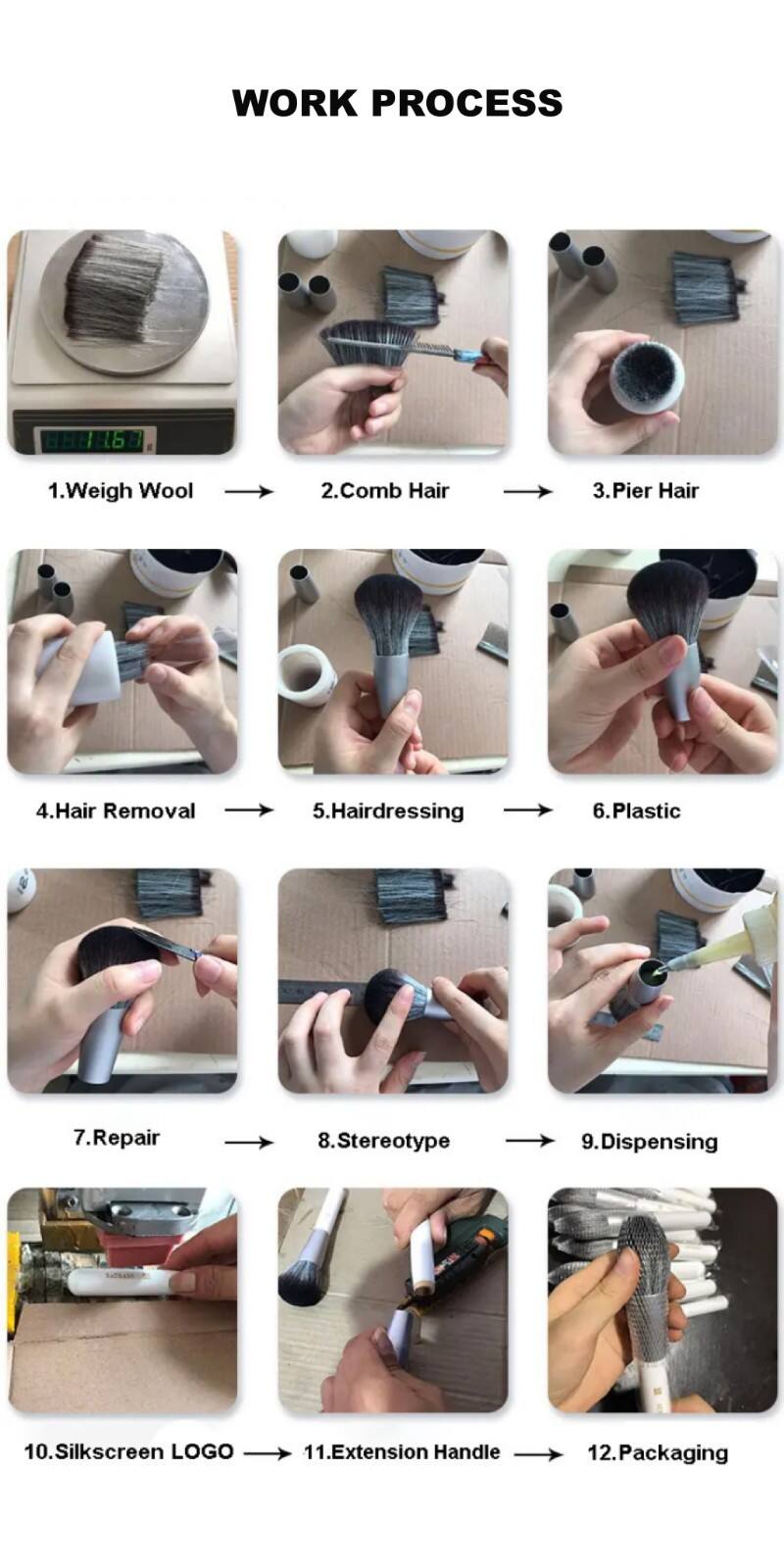 WORK PROCESS

1.Weigh Wool → 2.Comb Hair → 3.Pier Hair

4.Hair Removal → 5.Hairdressing → 6.Plastic

7.Repair → 8.Stereotype → 9.Dispensing

10.Silkscreen LOGO → 11.Extension Handle → 12.Packaging