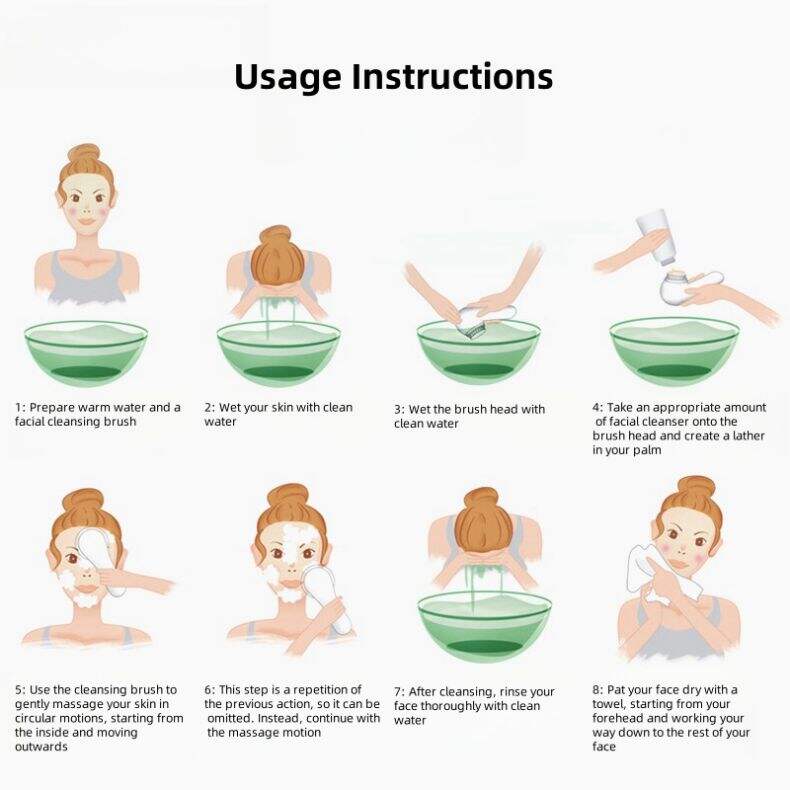 Usage Instructions

1: Prepare warm water and a facial cleansing brush

2: Wet your skin with clean water

3: Wet the brush head with clean water

4: Take an appropriate amount of facial cleanser onto the brush head and create a lather in your palm

5: Use the cleansing brush to gently massage your skin in circular motions, starting from the inside and moving outwards

6: This step is a repetition of the previous action, so it can be omitted. Instead, continue with the massage motion

7: After cleansing, rinse your face thoroughly with clean water

8: Pat your face dry with a towel, starting from your forehead and working your way down to the rest of your face